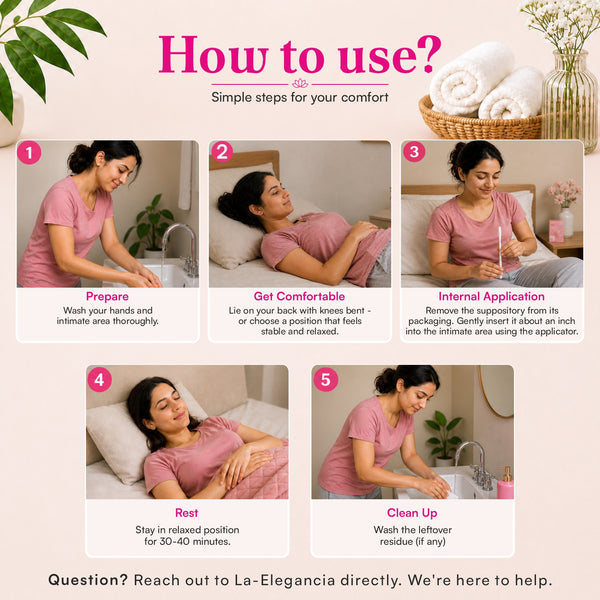 How to use?

Simple steps for your comfort

1

Prepare

Wash your hands and intimate area thoroughly.

2

Get Comfortable

Lie on your back with knees bent - or choose a position that feels stable and relaxed.

3

Internal Application

Remove the suppository from its packaging. Gently insert it about an inch into the intimate area using the applicator.

4

Rest

Stay in relaxed position for 30-40 minutes.

5

Clean Up

Wash the leftover residue (if any)

Question? Reach out to La-Elegancia directly. We're here to help.